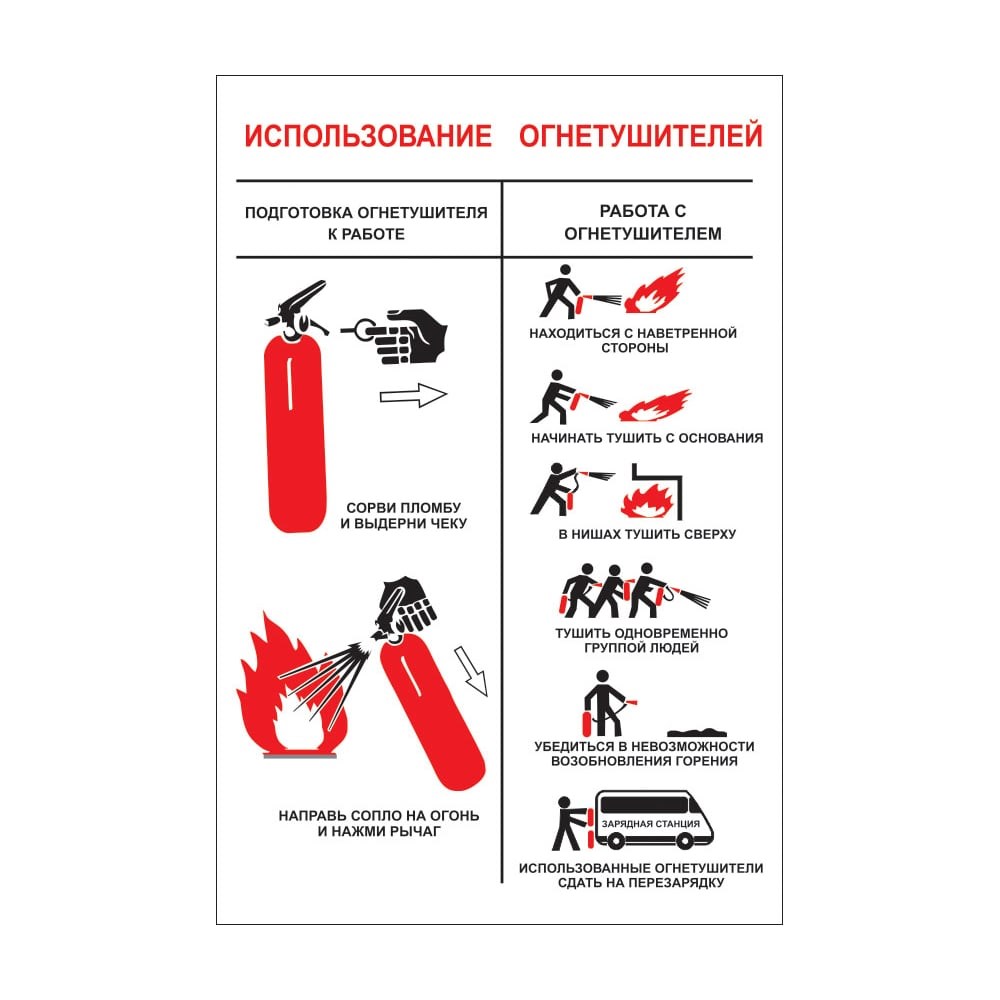 ИСПОЛЬЗОВАНИЕ ОГНЕТУШИТЕЛЕЙ

ПОДГОТОВКА ОГНЕТУШИТЕЛЯ К РАБОТЕ

СОРВИ ПЛОМБУ И ВЫДЕРНИ ЧЕКУ

НАПРАВЬ СОПЛО НА ОГОНЬ И НАЖМИ РЫЧАГ

РАБОТА С ОГНЕТУШИТЕЛЕМ

НАХОДИТЬСЯ С НАВЕТРЕННОЙ СТОРОНЫ

НАЧИНАТЬ ТУШИТЬ С ОСНОВАНИЯ

В НИШАХ ТУШИТЬ СВЕРХУ

ТУШИТЬ ОДНОВРЕМЕННО ГРУППОЙ ЛЮДЕЙ

УБЕДИТЬСЯ В НЕВОЗМОЖНОСТИ ВОЗОБНОВЛЕНИЯ ГОРЕНИЯ

ЗАРЯДНАЯ СТАНЦИЯ

ИСПОЛЬЗОВАННЫЕ ОГНЕТУШИТЕЛИ СДАТЬ НА ПЕРЕЗАРЯДКУ