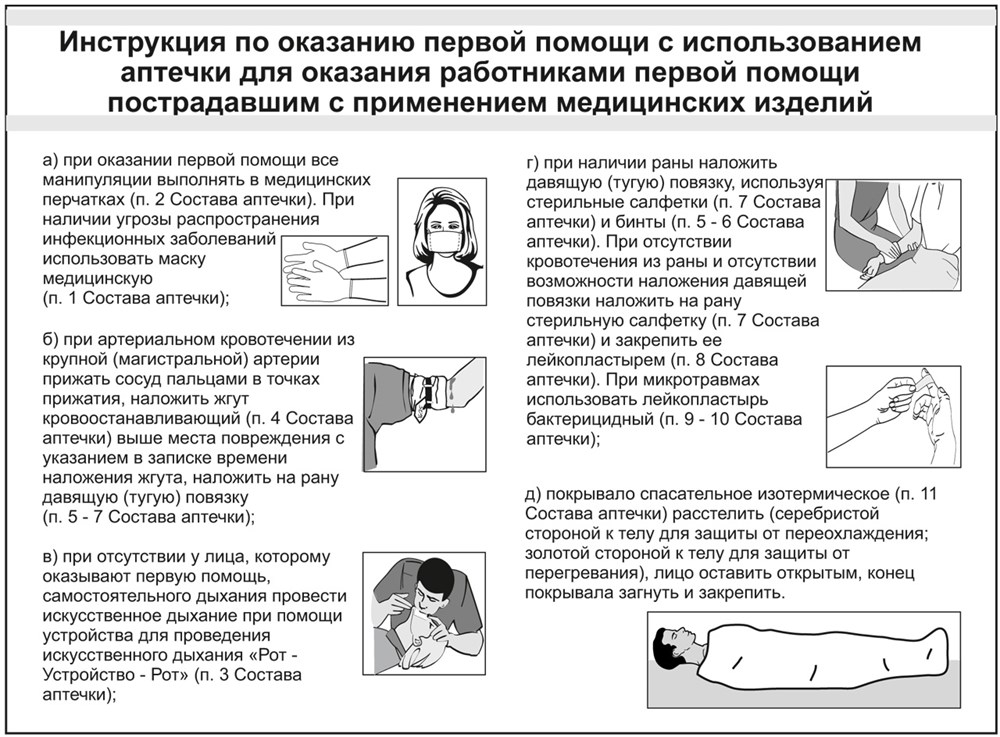 Инструкция по оказанию первой помощи с использованием аптечки для оказания работниками первой помощи пострадавшим с применением медицинских изделий

а) при оказании первой помощи все манипуляции выполнять в медицинских перчатках (п. 2 Состава аптечки). При наличии угрозы распространения инфекционных заболеваний использовать маску медицинскую (п. 1 Состава аптечки);

б) при артериальном кровотечении из крупной (магистральной) артерии прижать сосуд пальцами в точках прижатия, наложить жгут кровоостанавливающий (п. 4 Состава аптечки) выше места повреждения с указанием в записке времени наложения жгута, наложить на рану давящую (тугую) повязку (п. 5 - 7 Состава аптечки);

в) при отсутствии у лица, которому оказывают первую помощь, самостоятельного дыхания провести искусственное дыхание при помощи устройства для проведения искусственного дыхания «Рот - Устройство - Рот» (п. 3 Состава аптечки);

г) при наличии раны наложить давящую (тугую) повязку, используя стерильные салфетки (п. 7 Состава аптечки) и бинты (п. 5 - 6 Состава аптечки). При отсутствии кровотечения из раны и отсутствии возможности наложения давящей повязки наложить на рану стерильную салфетку (п. 7 Состава аптечки) и закрепить ее лейкопластырем (п. 8 Состава аптечки). При микротравмах использовать лейкопластырь бактерицидный (п. 9 - 10 Состава аптечки);

д) покрывало спасательное изотермическое (п. 11 Состава аптечки) расстелить (серебристой стороной к телу для защиты от переохлаждения; золотой стороной к телу для защиты от перегревания), лицо оставить открытым, конец покрывала загнуть и закрепить.